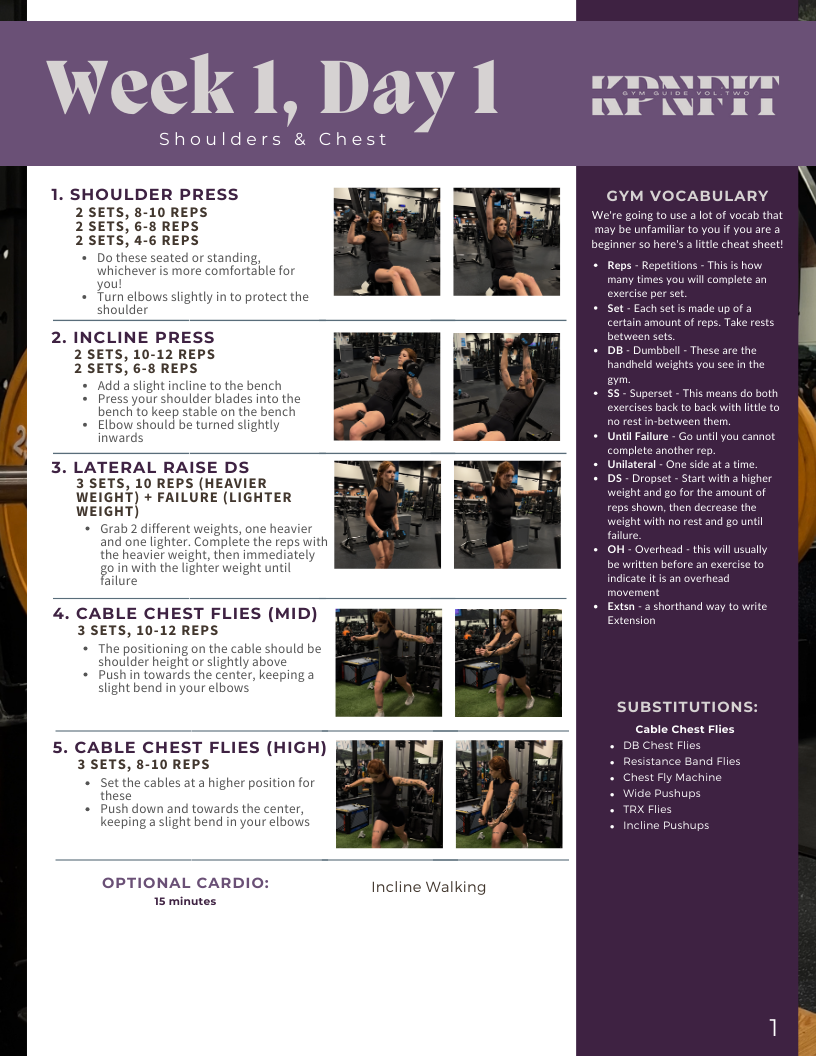 Week 1, Day 1
Shoulders & Chest

KPNFIT
GYM GUIDE VOL.TWO

1. SHOULDER PRESS
2 SETS, 8-10 REPS
2 SETS, 6-8 REPS
2 SETS, 4-6 REPS
- Do these seated or standing, whichever is more comfortable for you!
- Turn elbows slightly in to protect the shoulder

2. INCLINE PRESS
2 SETS, 10-12 REPS
2 SETS, 6-8 REPS
- Add a slight incline to the bench
- Press your shoulder blades into the bench to keep stable on the bench
- Elbow should be turned slightly inwards

3. LATERAL RAISE DS
3 SETS, 10 REPS (HEAVIER WEIGHT) + FAILURE (LIGHTER WEIGHT)
- Grab 2 different weights, one heavier and one lighter. Complete the reps with the heavier weight, then immediately go in with the lighter weight until failure

4. CABLE CHEST FLIES (MID)
3 SETS, 10-12 REPS
- The positioning on the cable should be shoulder height or slightly above
- Push in towards the center, keeping a slight bend in your elbows

5. CABLE CHEST FLIES (HIGH)
3 SETS, 8-10 REPS
- Set the cables at a higher position for these
- Push down and towards the center, keeping a slight bend in your elbows

OPTIONAL CARDIO:
15 minutes

Incline Walking

GYM VOCABULARY
We're going to use a lot of vocab that may be unfamiliar to you if you are a beginner so here's a little cheat sheet!
- Reps - Repetitions - This is how many times you will complete an exercise per set.
- Set - Each set is made up of a certain amount of reps. Take rests between sets.
- DB - Dumbbell - These are the handheld weights you see in the gym.
- SS - Superset - This means do both exercises back to back with little to no rest in-between them.
- Until Failure - Go until you cannot complete another rep.
- Unilateral - One side at a time.
- DS - Dropset - Start with a higher weight and go for the amount of reps shown, then decrease the weight with no rest and go until failure.
- OH - Overhead - this will usually be written before an exercise to indicate it is an overhead movement
- Extsn - a shorthand way to write Extension

SUBSTITUTIONS:
Cable Chest Flies
- DB Chest Flies
- Resistance Band Flies
- Chest Fly Machine
- Wide Pushups
- TRX Flies
- Incline Pushups

1